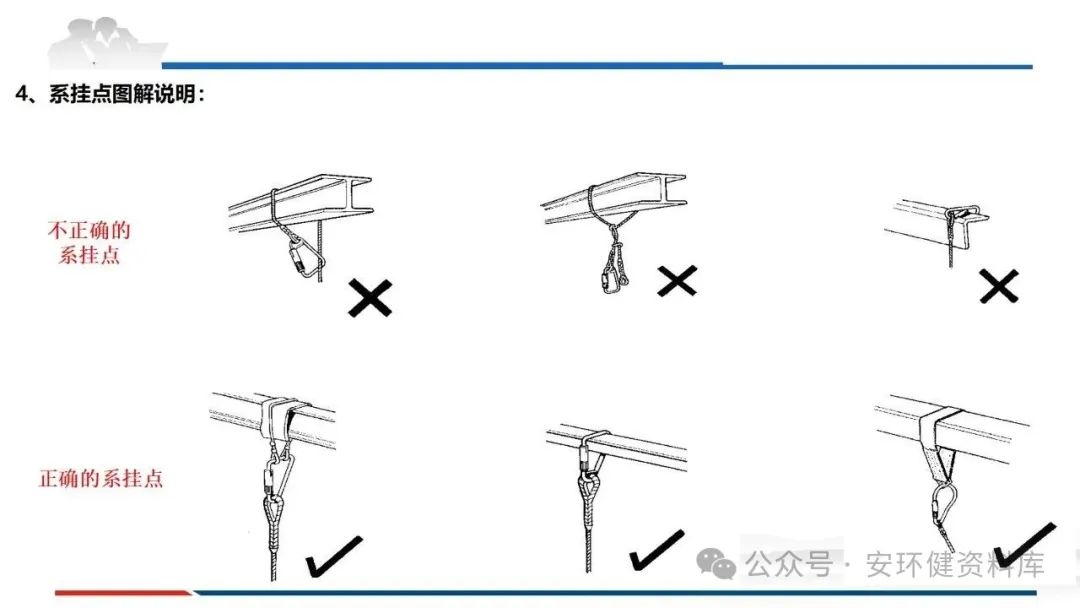 4、系挂点图解说明：

不正确的系挂点

正确的系挂点

公众号 · 安环健资料库